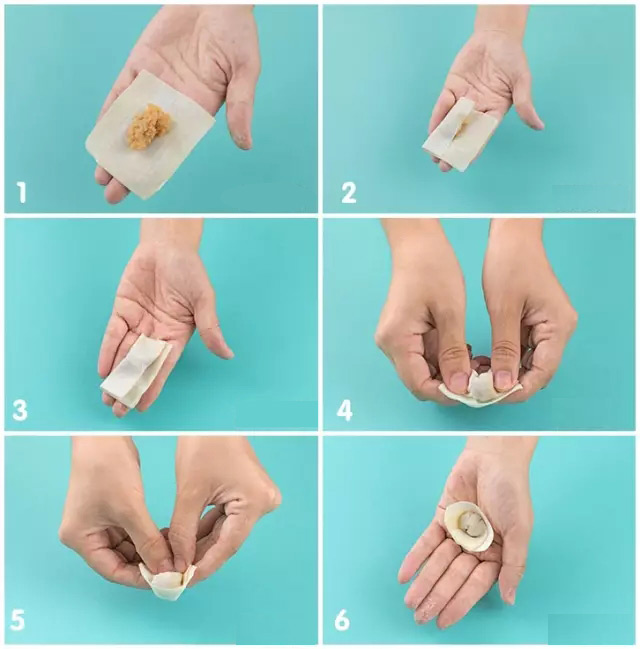 1

2

3

4

5

6