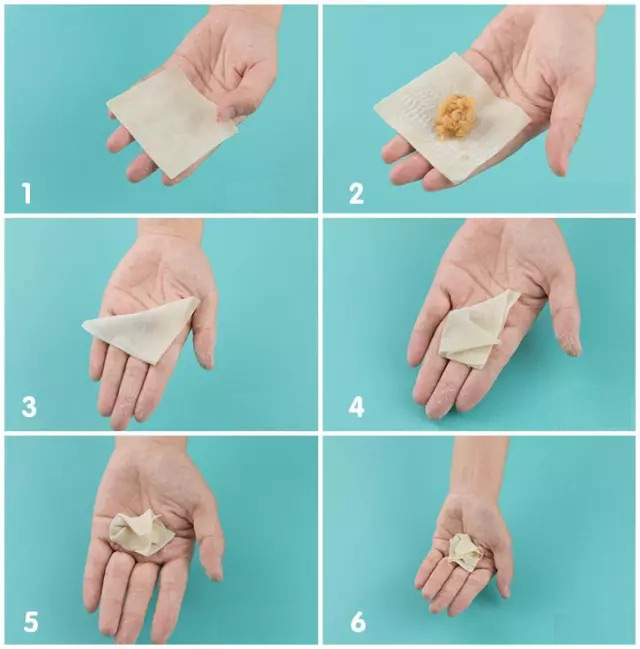 1

2

3

4

5

6