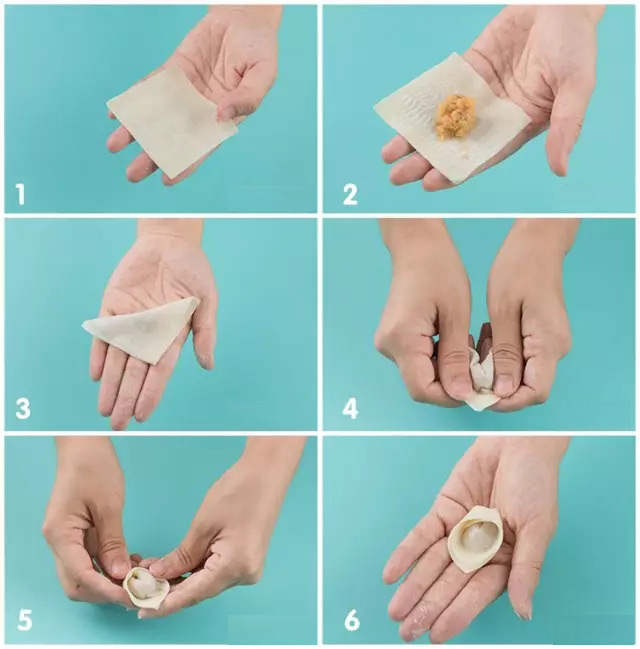 1

2

3

4

5

6