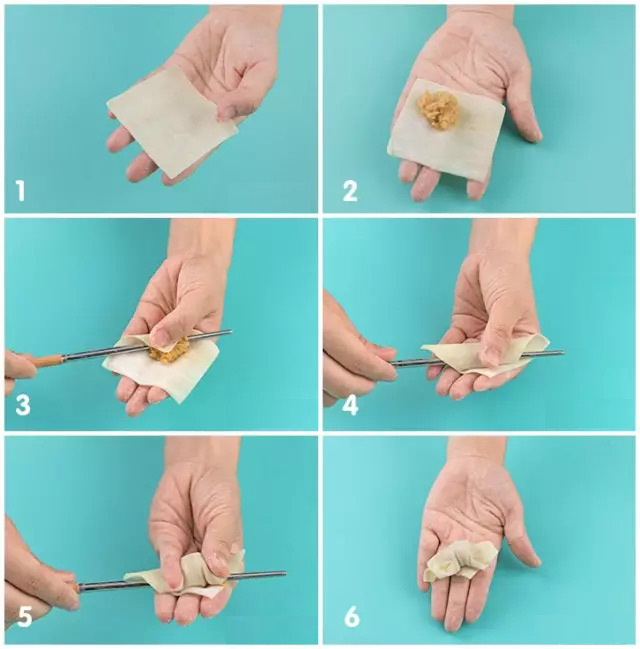 1

2

3

4

5

6