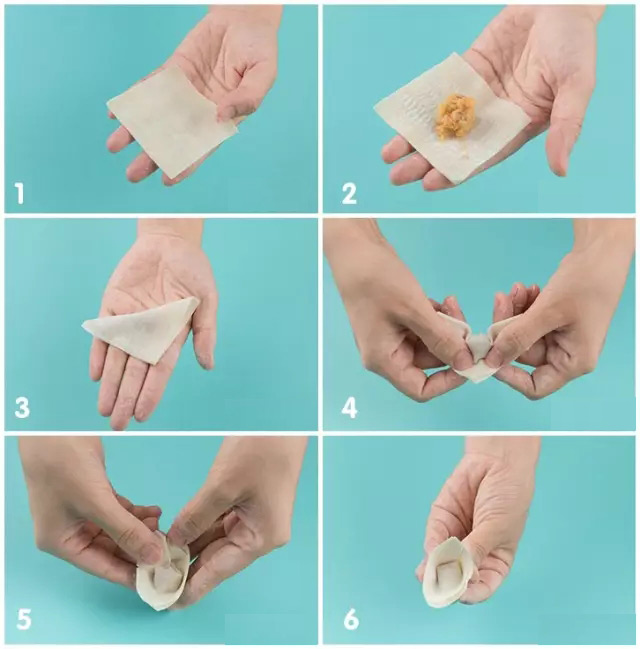 1

2

3

4

5

6