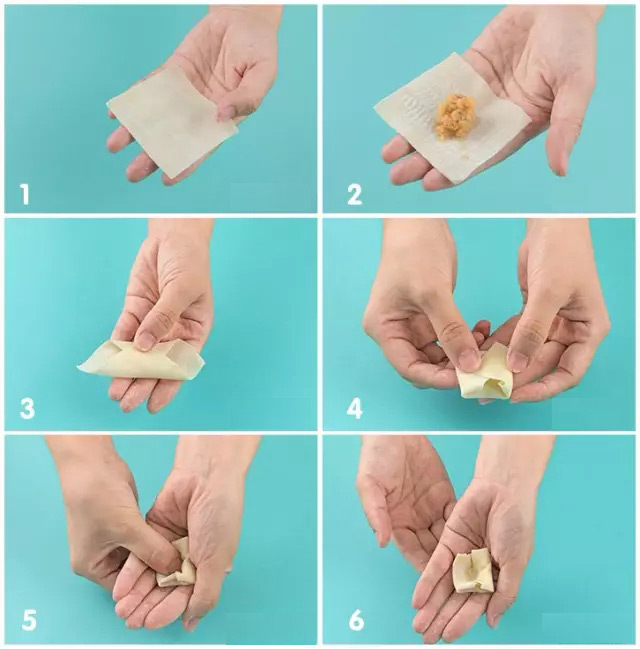 1

2

3

4

5

6